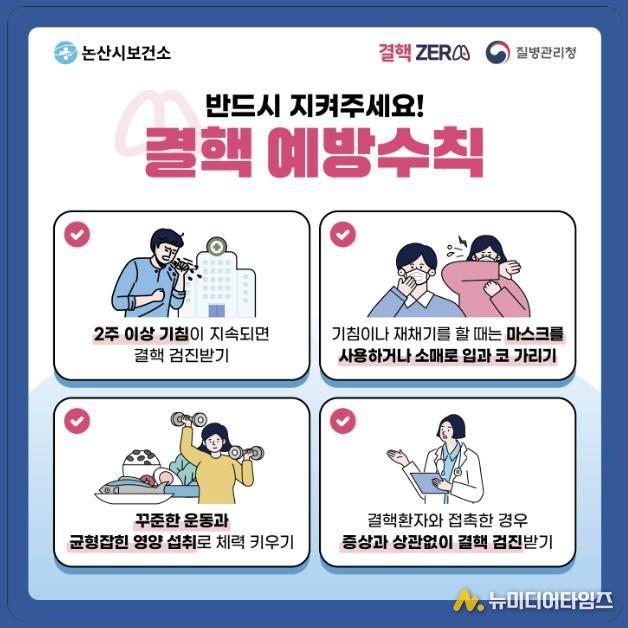 논산시보건소

결핵 ZERO

질병관리청

반드시 지켜주세요!

결핵 예방수칙

2주 이상 기침이 지속되면 결핵 검진받기

기침이나 재채기를 할 때는 마스크를 사용하거나 소매로 입과 코 가리기

꾸준한 운동과 균형잡힌 영양 섭취로 체력 키우기

결핵환자와 접촉한 경우 증상과 상관없이 결핵 검진받기

뉴미디어타임즈