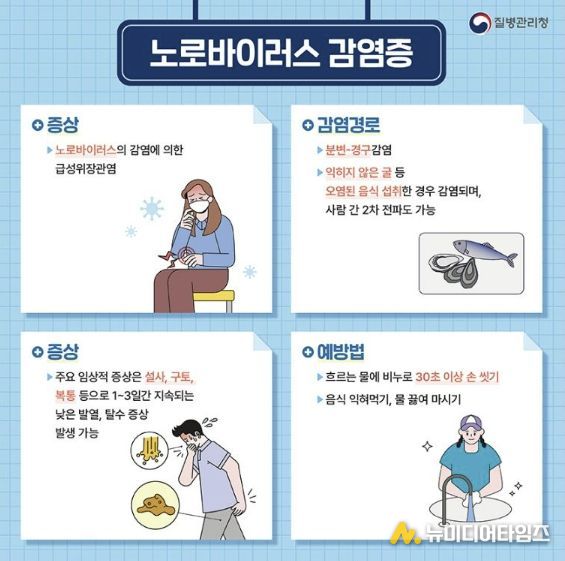 질병관리청

노로바이러스 감염증

증상

노로바이러스의 감염에 의한 급성위장관염

감염경로

분변-경구감염

익히지 않은 굴 등 오염된 음식 섭취한 경우 감염되며, 사람 간 2차 전파도 가능

증상

주요 임상적 증상은 설사, 구토, 복통 등으로 1~3일간 지속되는 낮은 발열, 탈수 증상 발생 가능

예방법

흐르는 물에 비누로 30초 이상 손 씻기

음식 익혀먹기, 물 끓여 마시기

뉴미디어타임즈